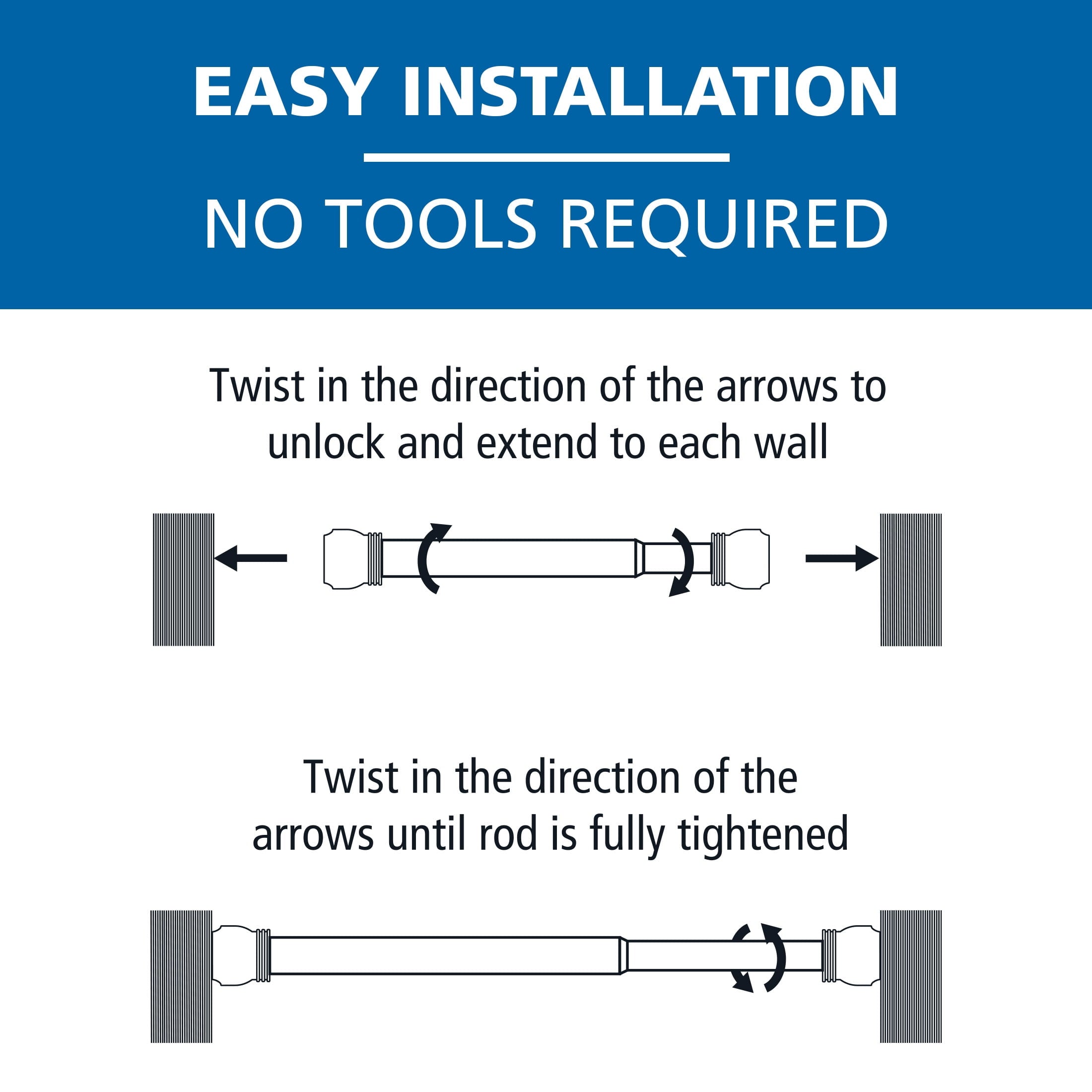 EASY INSTALLATION

NO TOOLS REQUIRED

Twist in the direction of the arrows to unlock and extend to each wall

Twist in the direction of the arrows until rod is fully tightened